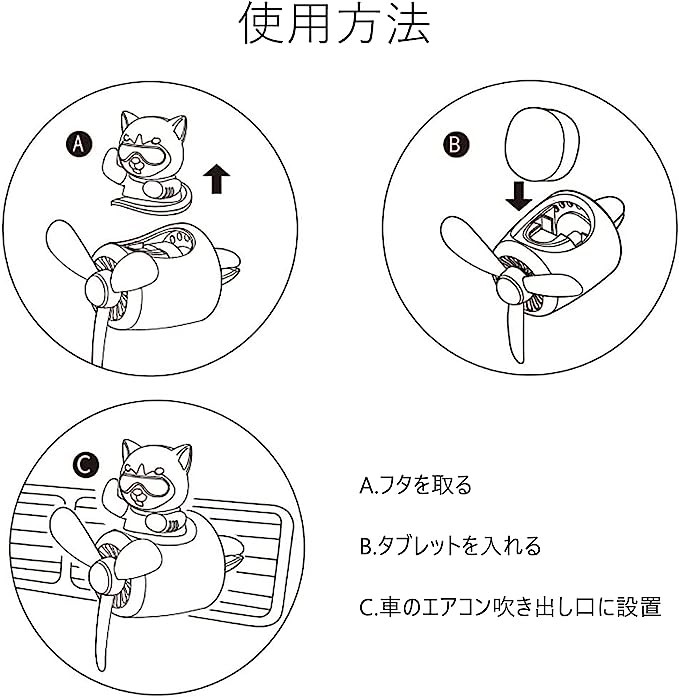 使用方法

A

B

C

A.フタを取る

B.タブレットを入れる

C.車のエアコン吹き出し口に設置